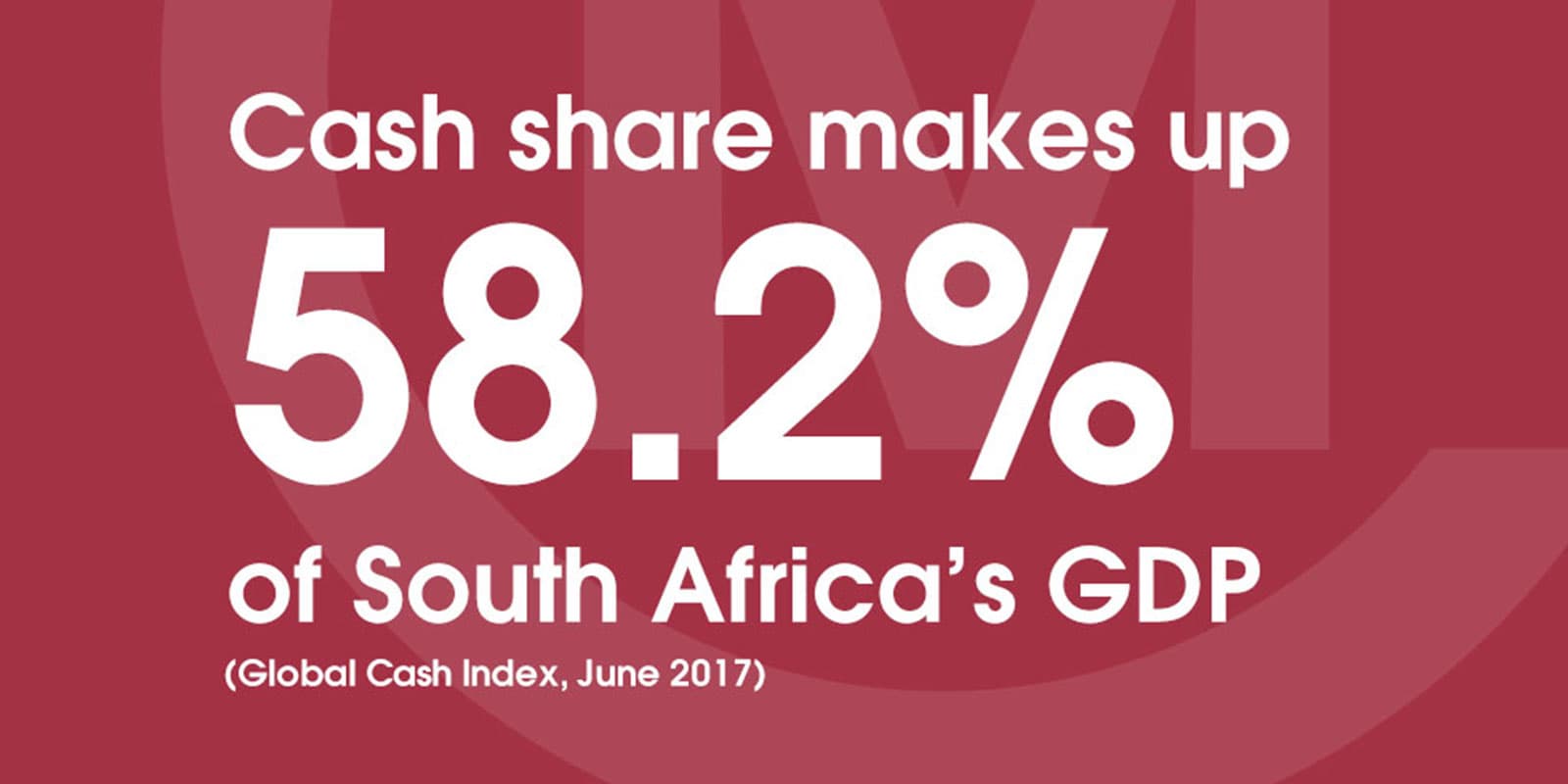 Cash share makes up

58.2%

of South Africa's GDP

(Global Cash Index, June 2017)